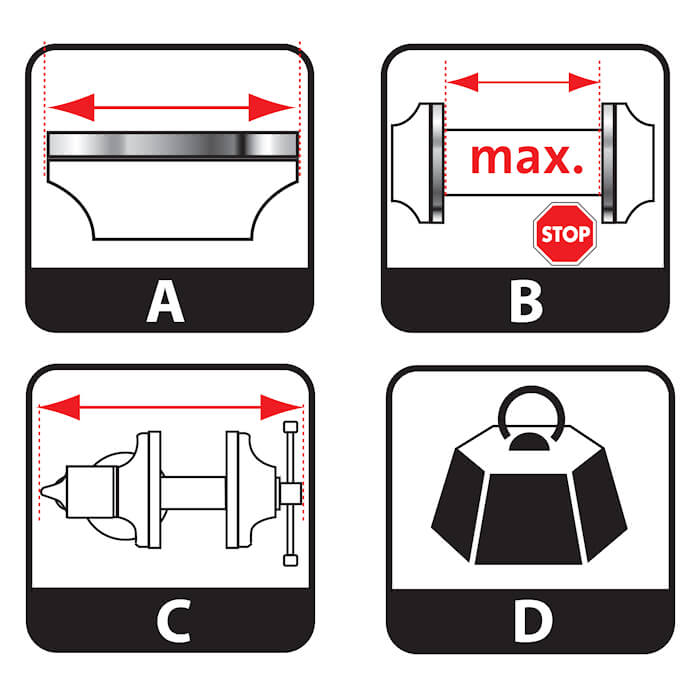 A

max.

STOP

B

C

D